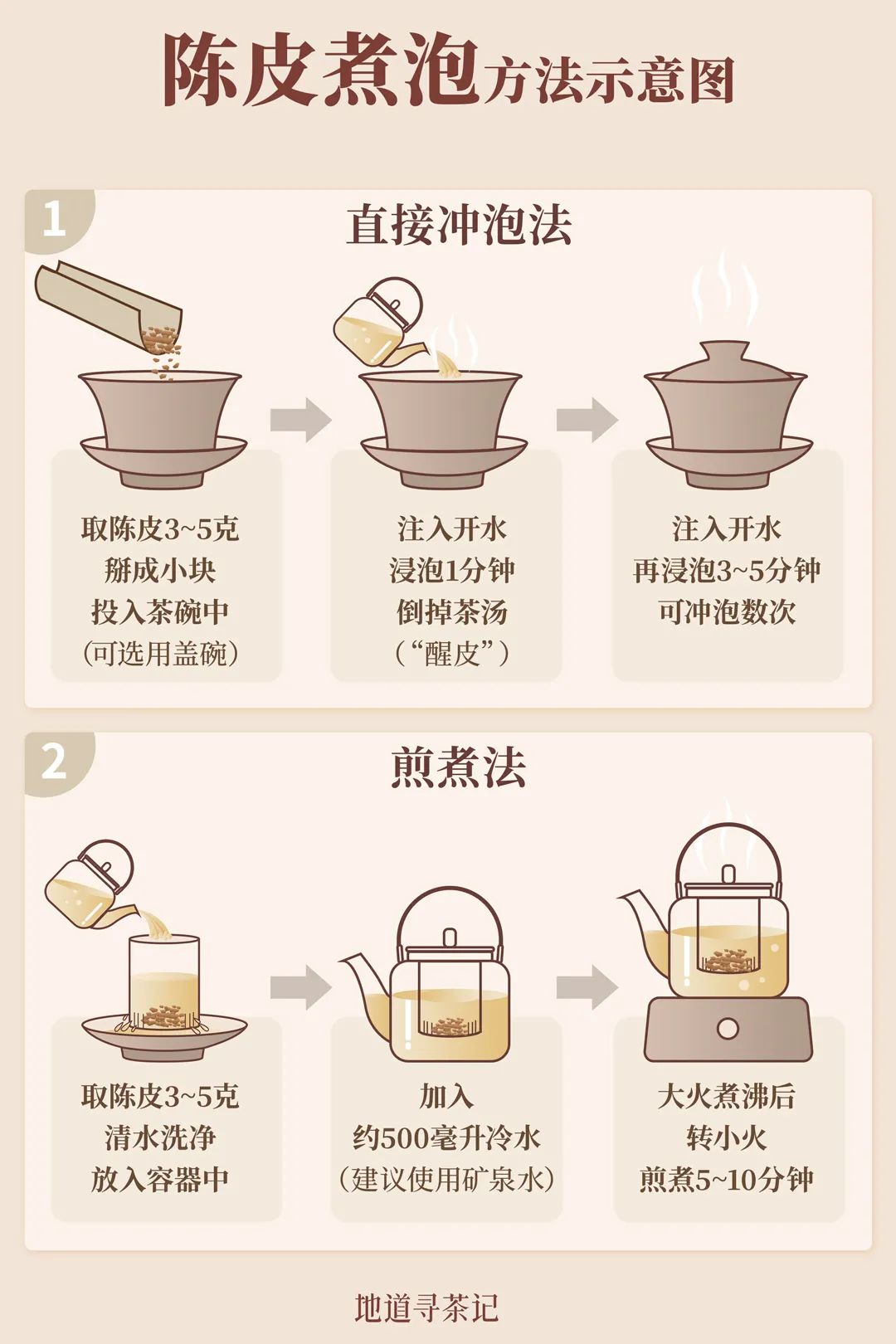 陈皮煮泡方法示意图

1

直接冲泡法

取陈皮3~5克
掰成小块
投入茶碗中
（可选用盖碗）

注入开水
浸泡1分钟
倒掉茶汤
（“醒皮”）

注入开水
再浸泡3~5分钟
可冲泡数次

2

煎煮法

取陈皮3~5克
清水洗净
放入容器中

加入
约500毫升冷水
（建议使用矿泉水）

大火煮沸后
转小火
煎煮5~10分钟

地道寻茶记